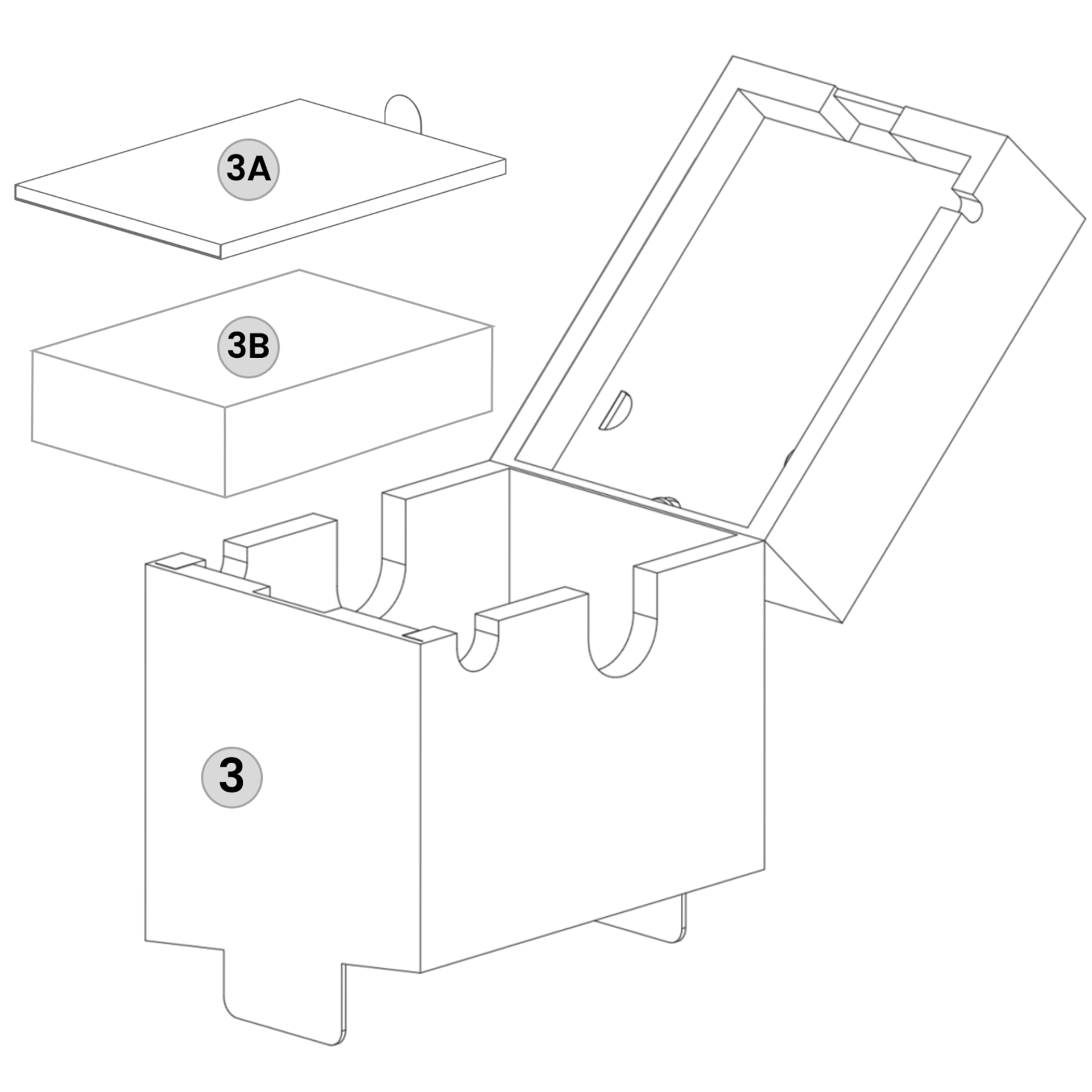 3A

3B

3