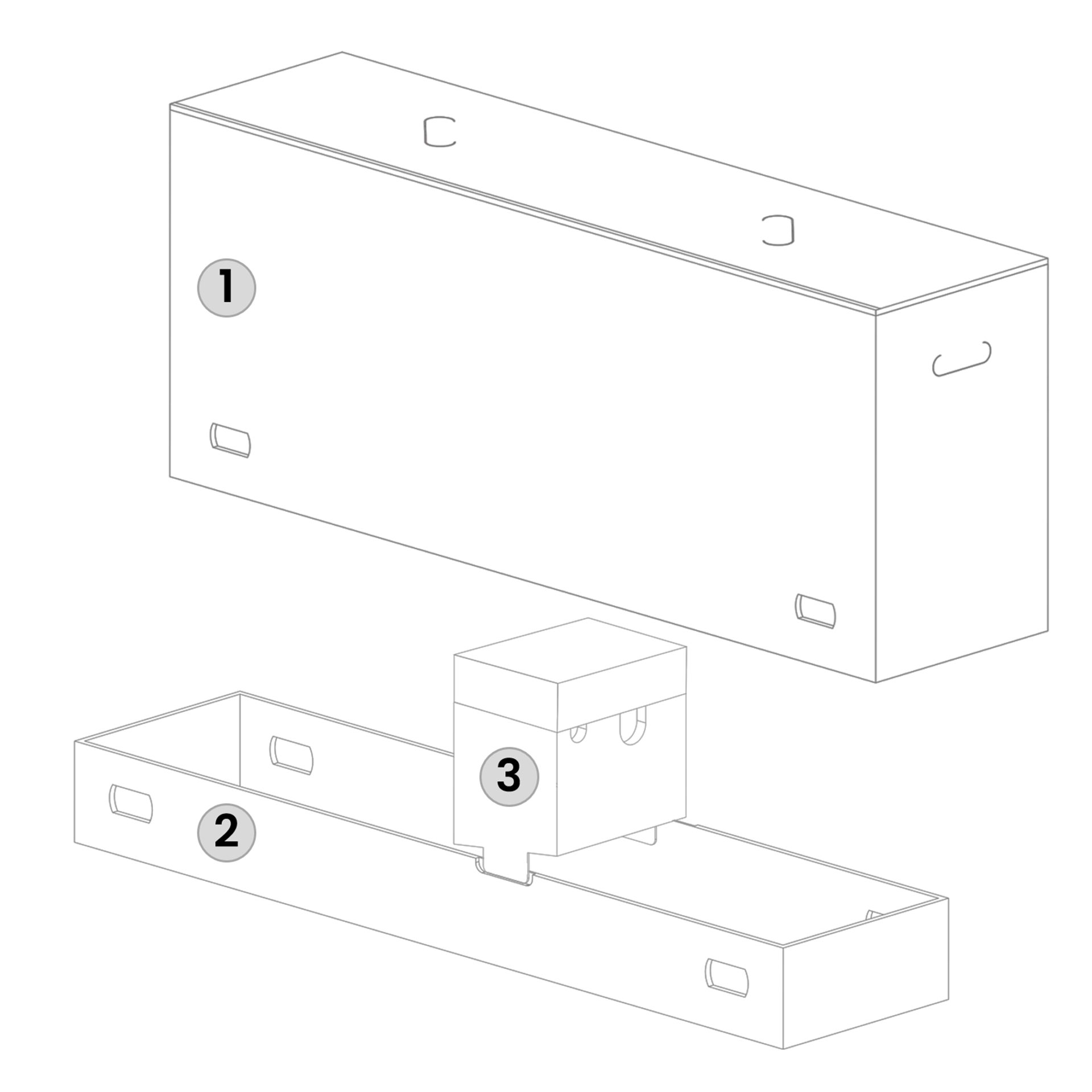 1

3

2